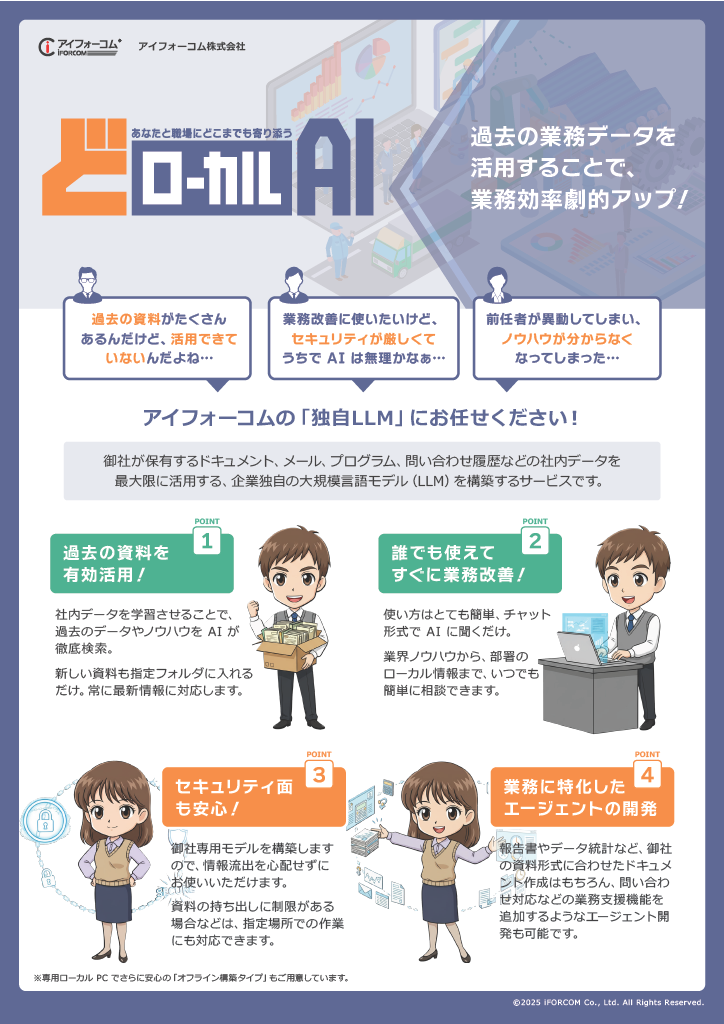 アイフォーコム iFORCOM アイフォーコム株式会社

あなたと職場にどこまでも寄り添う
どローカルAI

過去の業務データを活用することで、業務効率劇的アップ!

過去の資料がたくさんあるんだけど、活用できていないんだよね…

業務改善に使いたいけど、セキュリティが厳しくてうちで AI は無理かなぁ…

前任者が異動してしまい、ノウハウが分からなくなってしまった…

アイフォーコムの「独自LLM」にお任せください!

御社が保有するドキュメント、メール、プログラム、問い合わせ履歴などの社内データを最大限に活用する、企業独自の大規模言語モデル（LLM）を構築するサービスです。

POINT 1
過去の資料を有効活用!

社内データを学習させることで、過去のデータやノウハウを AI が徹底検索。

新しい資料も指定フォルダに入れるだけ。常に最新情報に対応します。

POINT 2
誰でも使えてすぐに業務改善!

使い方はとても簡単、チャット形式で AI に聞くだけ。

業界ノウハウから、部署のローカル情報まで、いつでも簡単に相談できます。

POINT 3
セキュリティ面も安心!

御社専用モデルを構築しますので、情報流出を心配せずにお使いいただけます。

資料の持ち出しに制限がある場合などは、指定場所での作業にも対応できます。

POINT 4
業務に特化したエージェントの開発

報告書やデータ統計など、御社の資料形式に合わせたドキュメント作成はもちろん、問い合わせ対応などの業務支援機能を追加するようなエージェント開発も可能です。

※専用ローカル PC でさらに安心の「オフライン構築タイプ」もご用意しています。

©2025 iFORCOM Co., Ltd. All Rights Reserved.